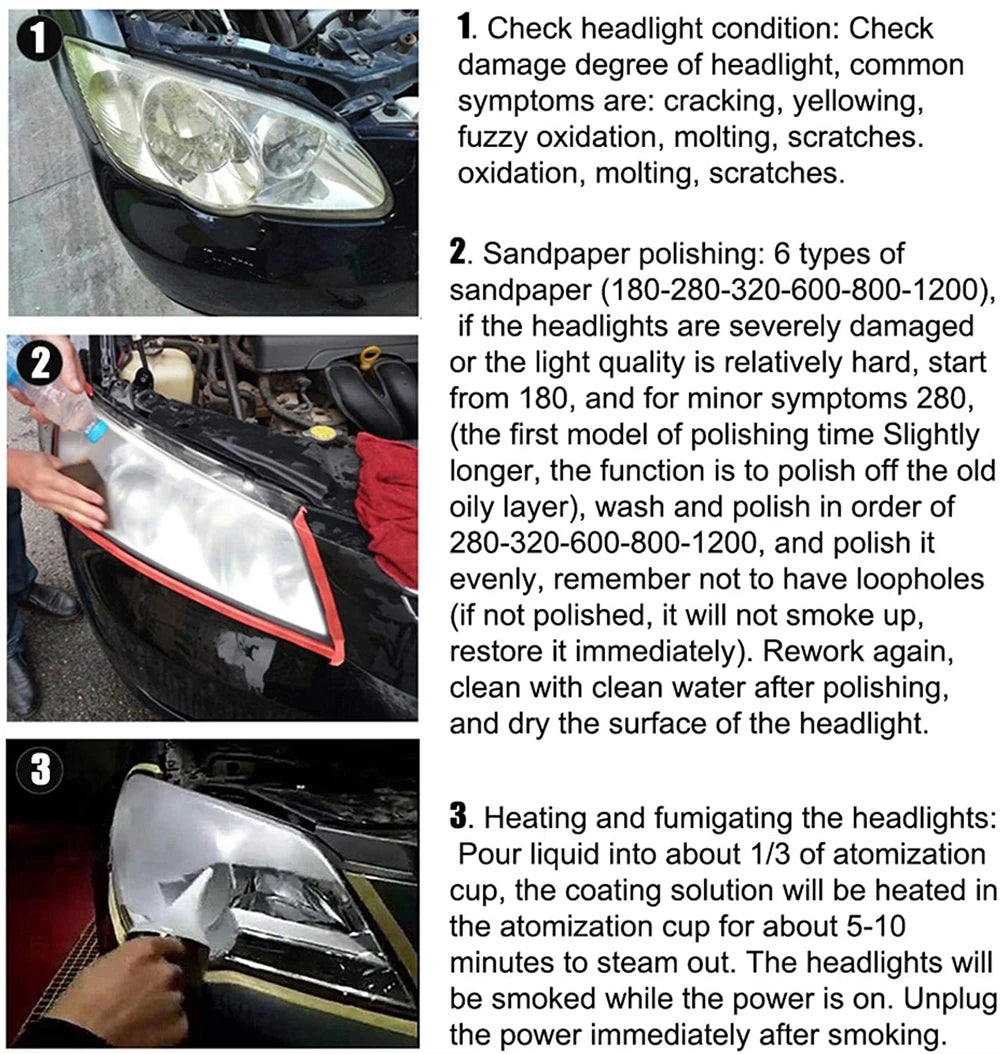 1

2

3

1. Check headlight condition: Check damage degree of headlight, common symptoms are: cracking, yellowing, fuzzy oxidation, molting, scratches. oxidation, molting, scratches.

2. Sandpaper polishing: 6 types of sandpaper (180-280-320-600-800-1200), if the headlights are severely damaged or the light quality is relatively hard, start from 180, and for minor symptoms 280, (the first model of polishing time Slightly longer, the function is to polish off the old oily layer), wash and polish in order of 280-320-600-800-1200, and polish it evenly, remember not to have loopholes (if not polished, it will not smoke up, restore it immediately). Rework again, clean with clean water after polishing, and dry the surface of the headlight.

3. Heating and fumigating the headlights: Pour liquid into about 1/3 of atomization cup, the coating solution will be heated in the atomization cup for about 5-10 minutes to steam out. The headlights will be smoked while the power is on. Unplug the power immediately after smoking.